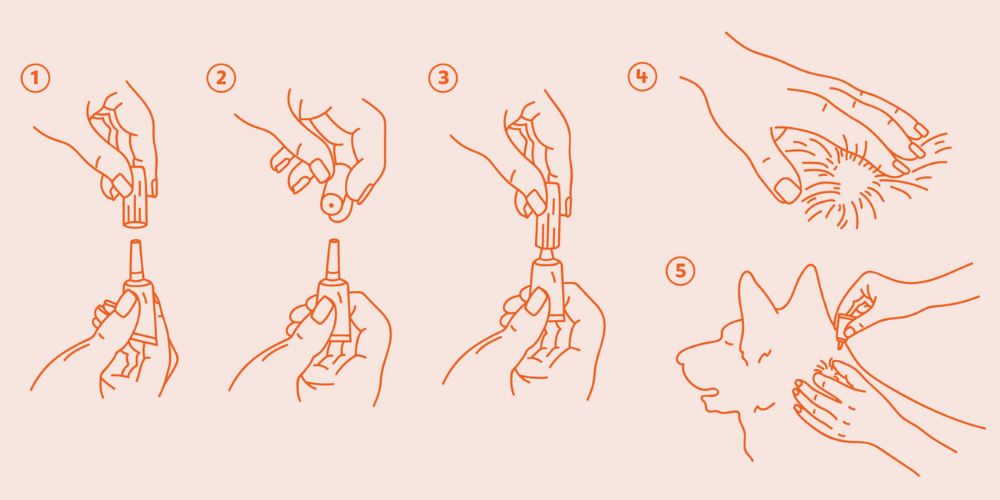 1
2
3
4
5