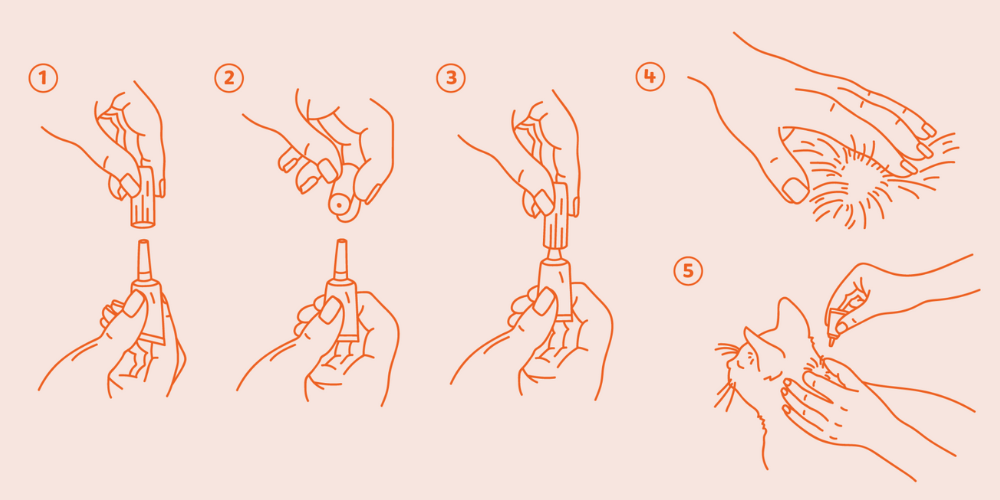 1

2

3

4

5