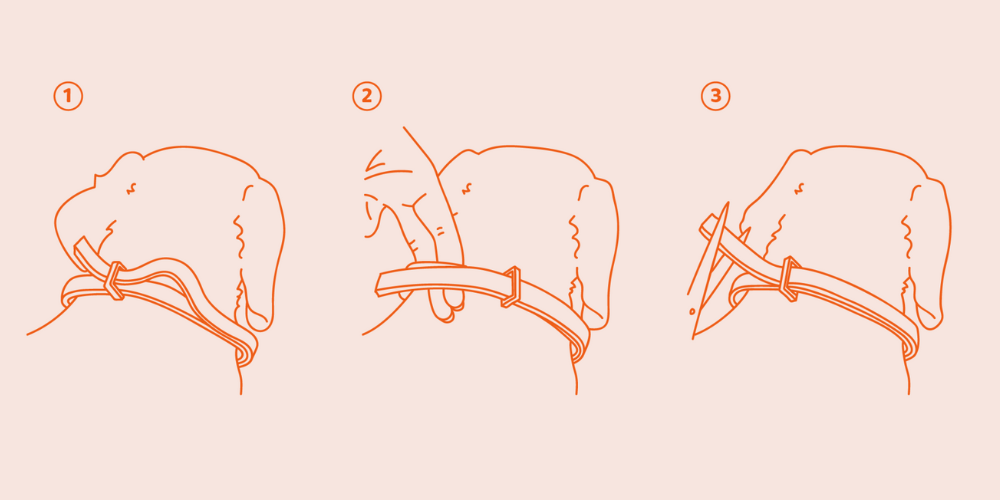 1

2

3