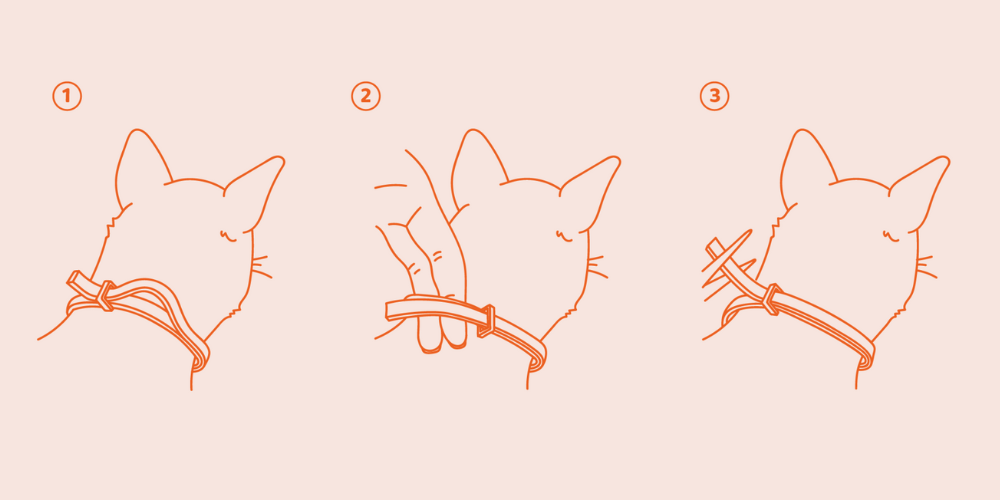 1

2

3